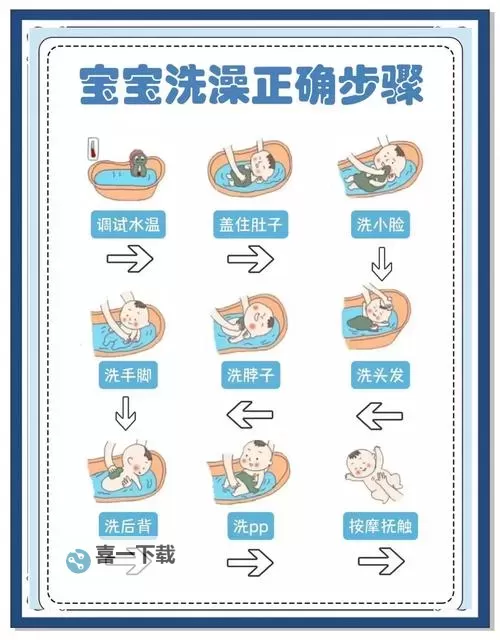 宝宝洗澡正确步骤

调试水温

盖住肚子

洗小脸

洗手脚

洗脖子

洗头发

洗后背

洗pp

按摩抚触

喜一下载