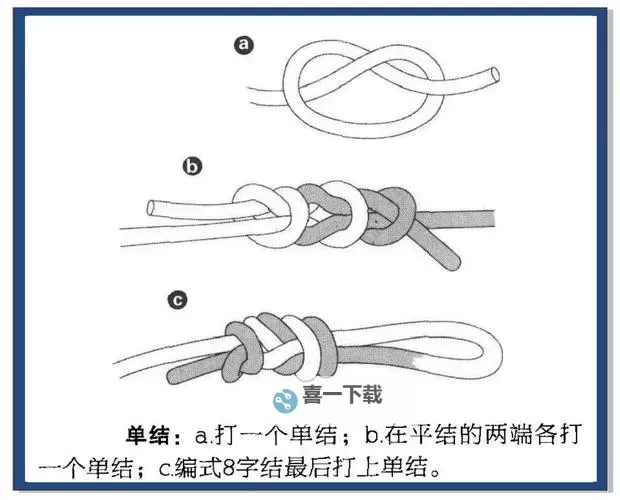 a

b

c

喜一下载

单结：a.打一个单结；b.在平结的两端各打一个单结；c.编式8字结最后打上单结。